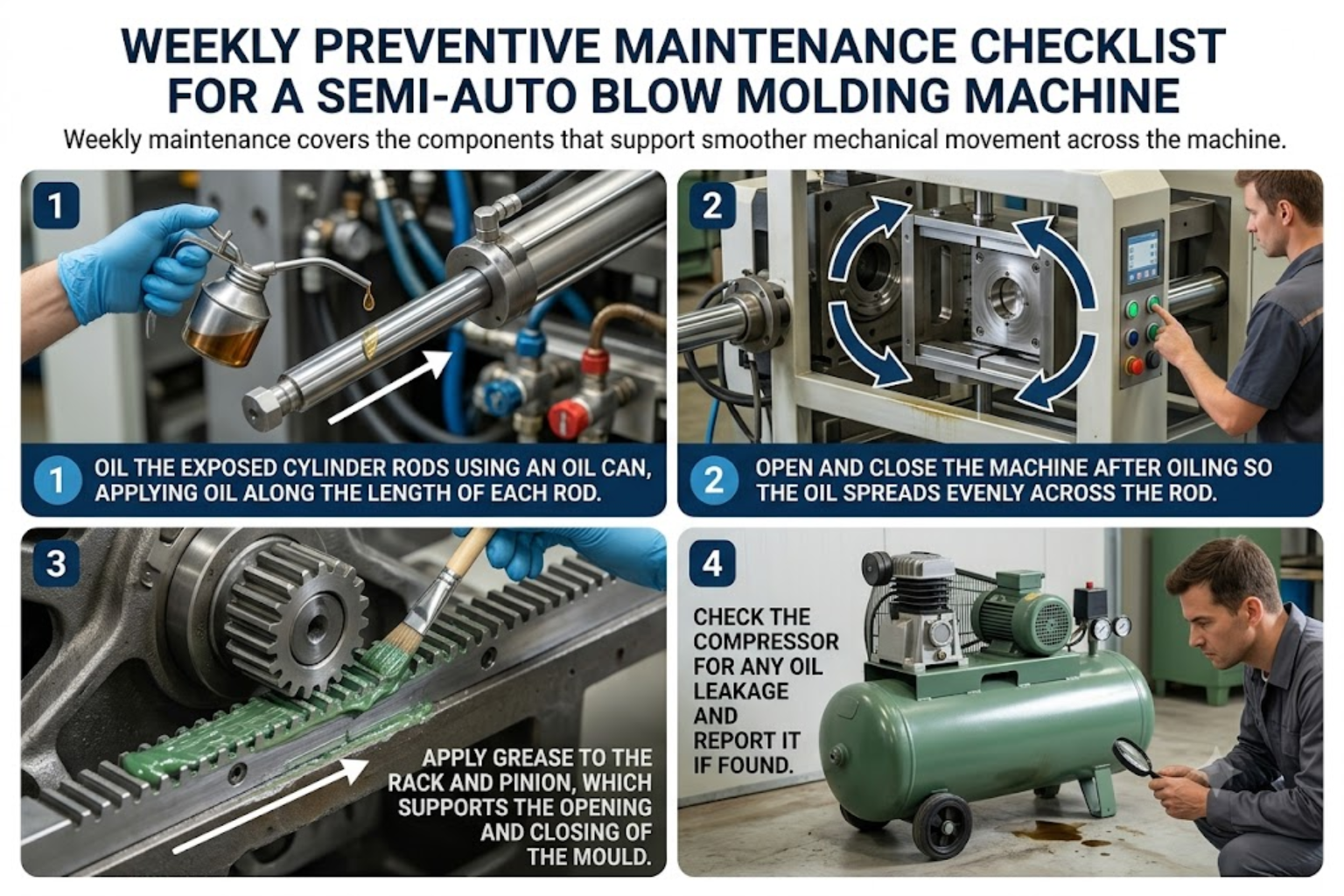 WEEKLY PREVENTIVE MAINTENANCE CHECKLIST FOR A SEMI-AUTO BLOW MOLDING MACHINE

Weekly maintenance covers the components that support smoother mechanical movement across the machine.

1

1 OIL THE EXPOSED CYLINDER RODS USING AN OIL CAN, APPLYING OIL ALONG THE LENGTH OF EACH ROD.

2

2 OPEN AND CLOSE THE MACHINE AFTER OILING SO THE OIL SPREADS EVENLY ACROSS THE ROD.

3

APPLY GREASE TO THE RACK AND PINION, WHICH SUPPORTS THE OPENING AND CLOSING OF THE MOULD.

4

CHECK THE COMPRESSOR FOR ANY OIL LEAKAGE AND REPORT IT IF FOUND.